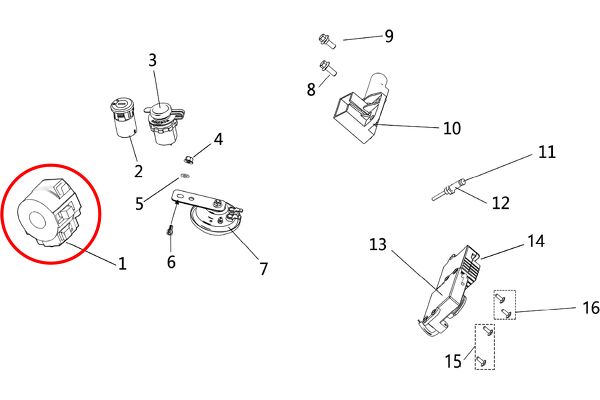 9
3
8
10
4
2
11
5
12
1
6
7
13
14
16
15